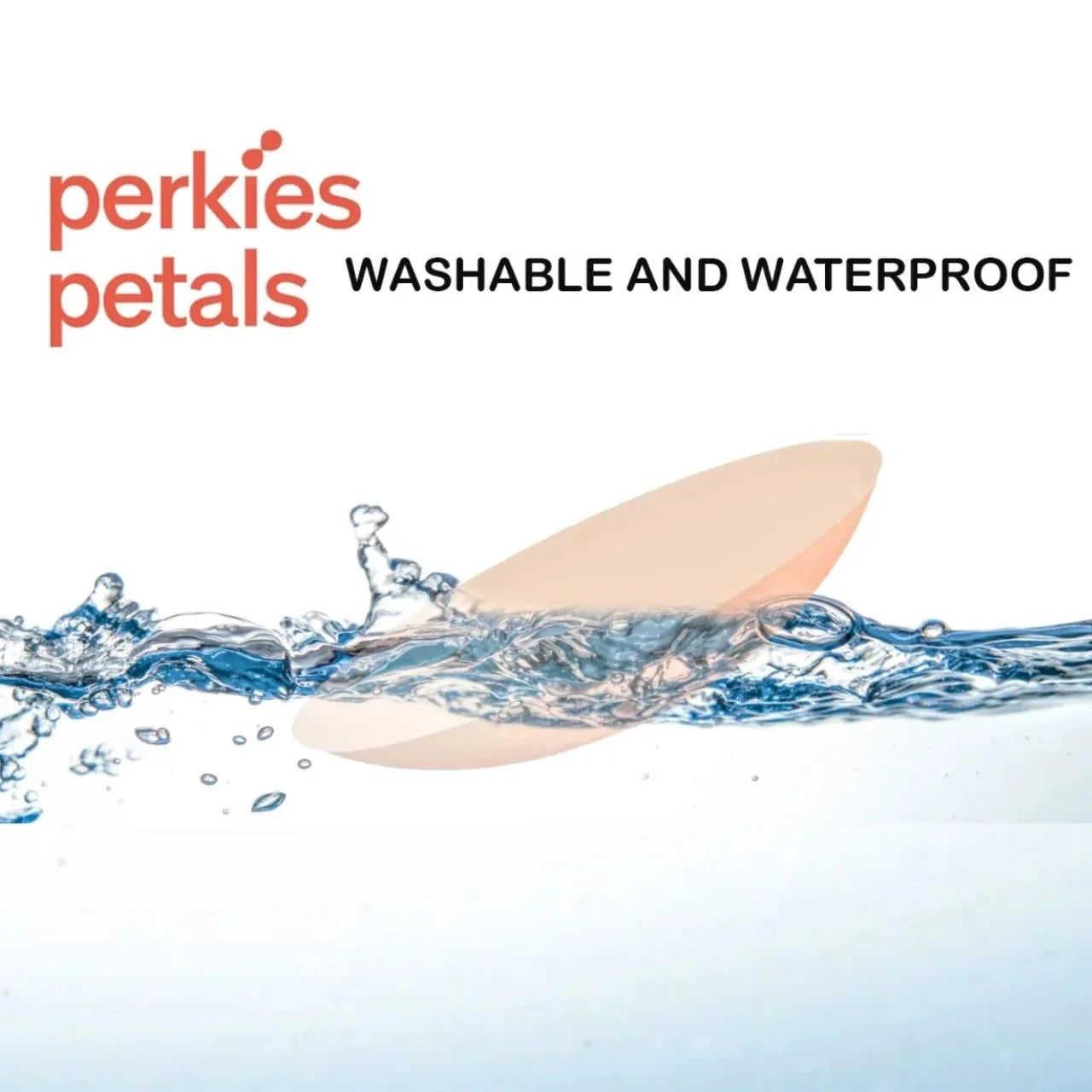 perkies
petals

WASHABLE AND WATERPROOF